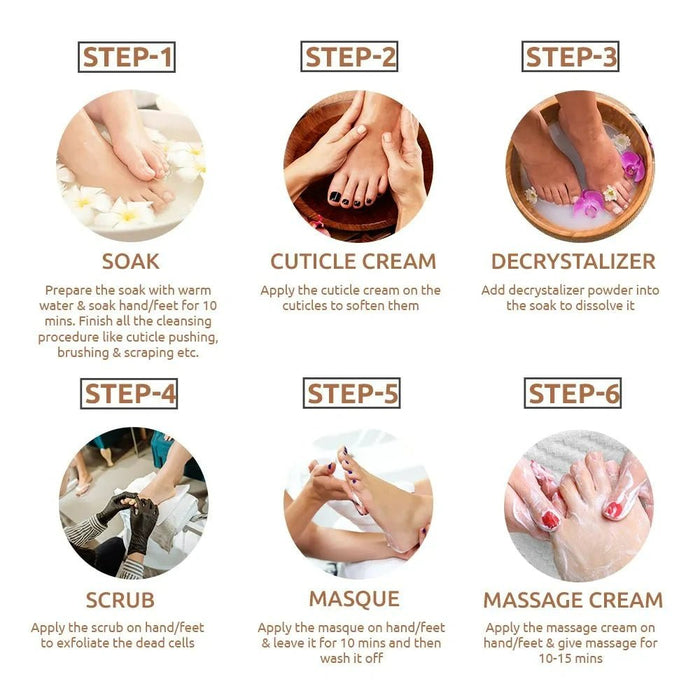 STEP-1

SOAK

Prepare the soak with warm water & soak hand/feet for 10 mins. Finish all the cleansing procedure like cuticle pushing, brushing & scraping etc.

STEP-2

CUTICLE CREAM

Apply the cuticle cream on the cuticles to soften them

STEP-3

DECRYSTALIZER

Add decrystalizer powder into the soak to dissolve it

STEP-4

SCRUB

Apply the scrub on hand/feet to exfoliate the dead cells

STEP-5

MASQUE

Apply the masque on hand/feet & leave it for 10 mins and then wash it off

STEP-6

MASSAGE CREAM

Apply the massage cream on hand/feet & give massage for 10-15 mins