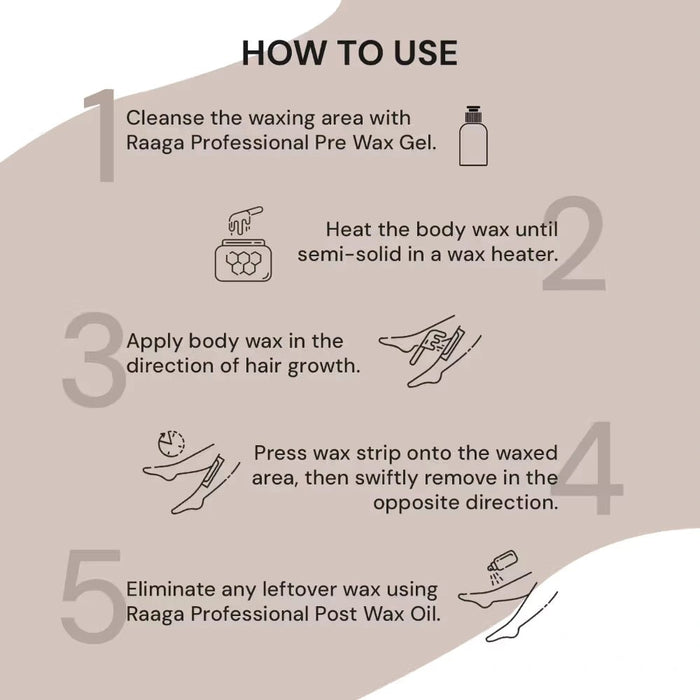 HOW TO USE

1 Cleanse the waxing area with Raaga Professional Pre Wax Gel.

2 Heat the body wax until semi-solid in a wax heater.

3 Apply body wax in the direction of hair growth.

4 Press wax strip onto the waxed area, then swiftly remove in the opposite direction.

5 Eliminate any leftover wax using Raaga Professional Post Wax Oil.