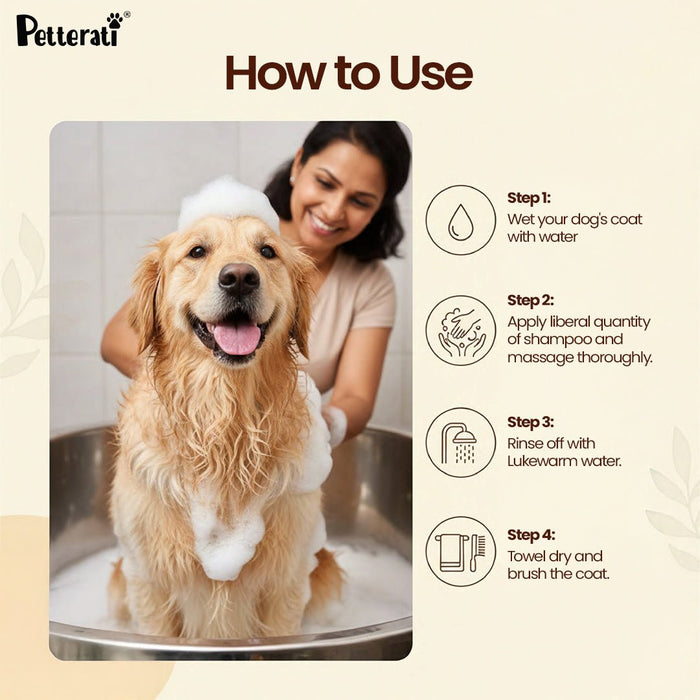 Petterati®

How to Use

Step 1:
Wet your dog's coat with water

Step 2:
Apply liberal quantity of shampoo and massage thoroughly.

Step 3:
Rinse off with Lukewarm water.

Step 4:
Towel dry and brush the coat.