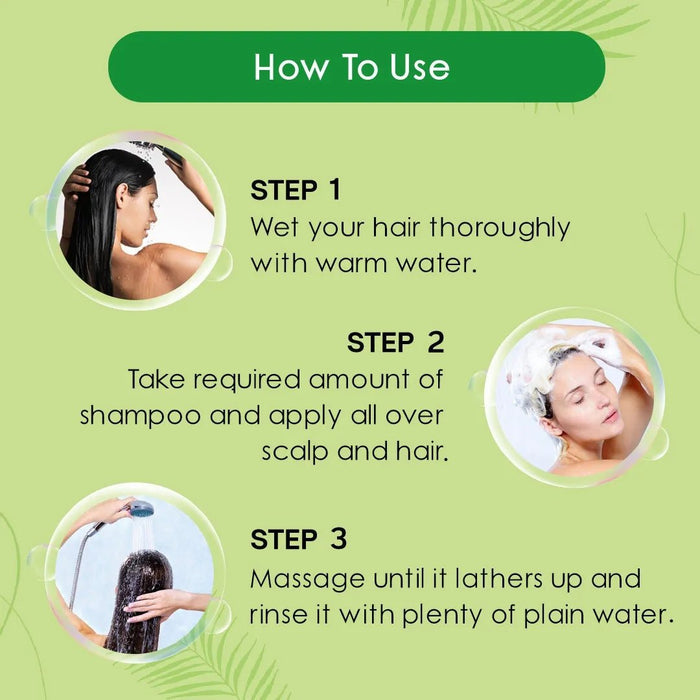 How To Use

STEP 1
Wet your hair thoroughly with warm water.

STEP 2
Take required amount of shampoo and apply all over scalp and hair.

STEP 3
Massage until it lathers up and rinse it with plenty of plain water.