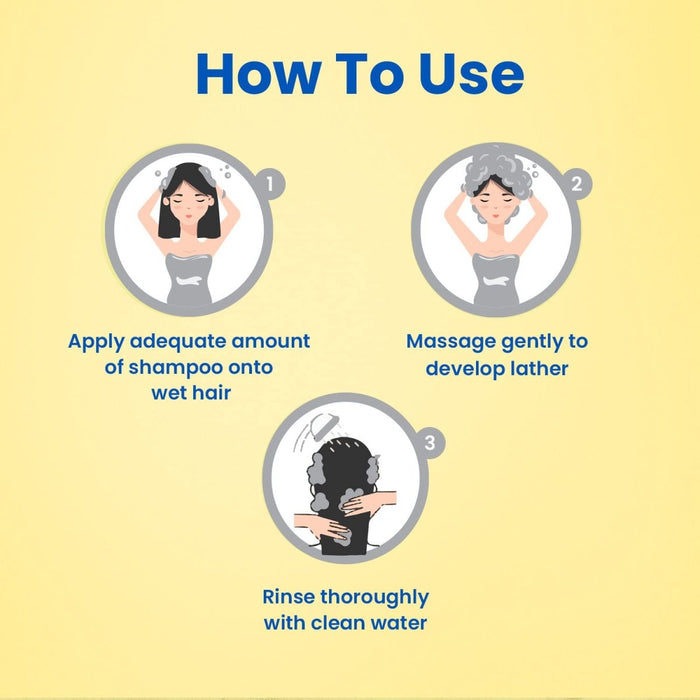 How To Use

1

Apply adequate amount of shampoo onto wet hair

2

Massage gently to develop lather

3

Rinse thoroughly with clean water